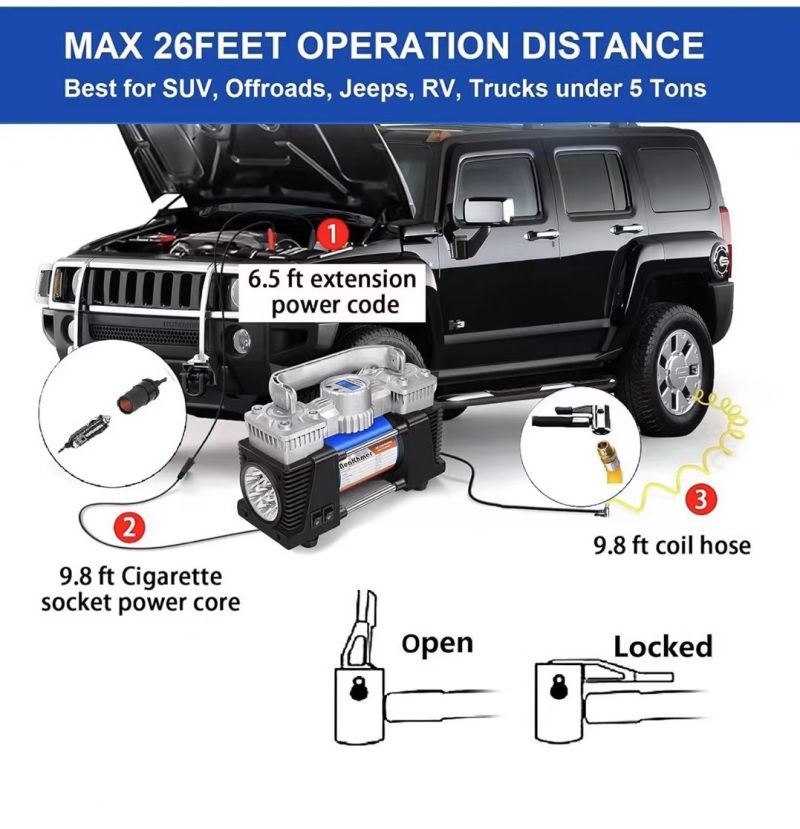 MAX 26FEET OPERATION DISTANCE
Best for SUV, Offroads, Jeeps, RV, Trucks under 5 Tons

1
6.5 ft extension power code

BeeKhmer

2
9.8 ft Cigarette socket power core

3
9.8 ft coil hose

Open

Locked